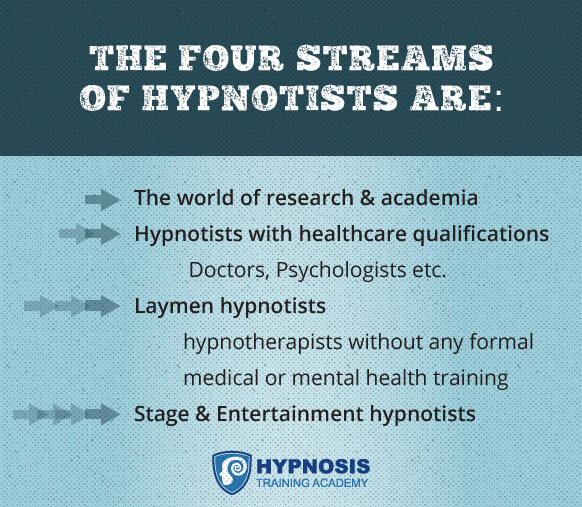 THE FOUR STREAMS OF HYPNOTISTS ARE:

The world of research & academia

Hypnotists with healthcare qualifications

Doctors, Psychologists etc.

Laymen hypnotists

hypnotherapists without any formal medical or mental health training

Stage & Entertainment hypnotists

HYPNOSIS
TRAINING ACADEMY